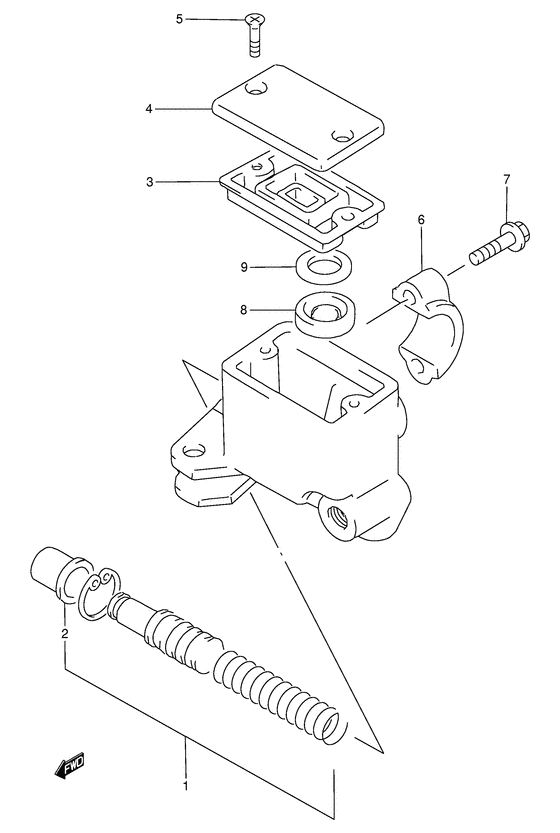 5
4
3
7
6
9
8
2
FWD
1