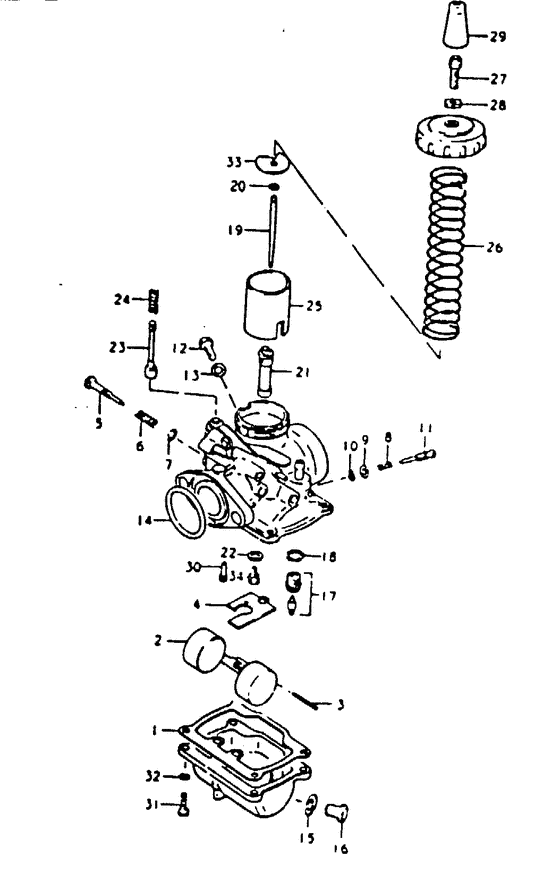 29
27
28
33
20
19
26
24
25
23
12
13
21
5
6
7
10
9
8
11
14
22
18
30
34
17
4
2
3
1
32
31
15
16