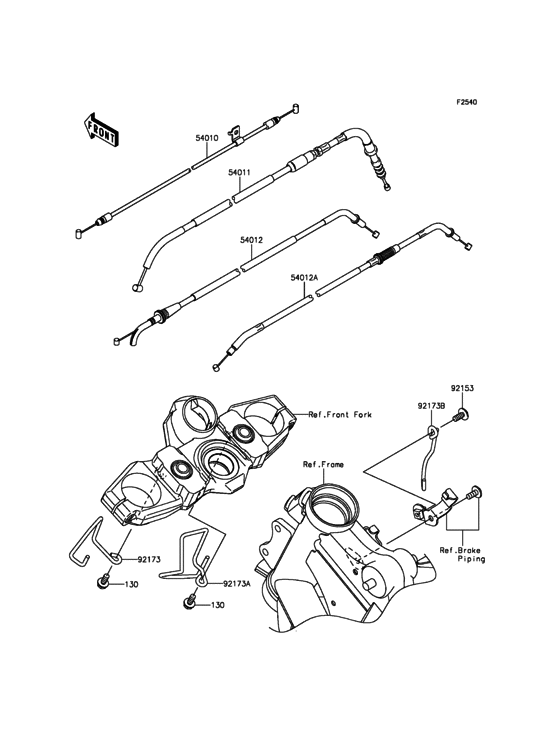 F2540

FRONT

54010

54011

54012

54012A

92153

92173B

Ref.Front Fork

Ref.Frame

Ref.Brake Piping

92173

130

92173A

130