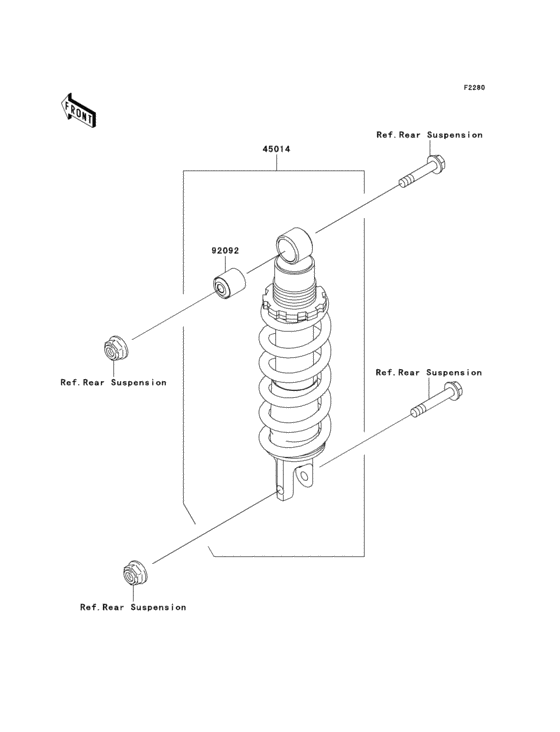 F2280

FRONT

Ref.Rear Suspension

45014

92092

Ref.Rear Suspension

Ref.Rear Suspension

Ref.Rear Suspension