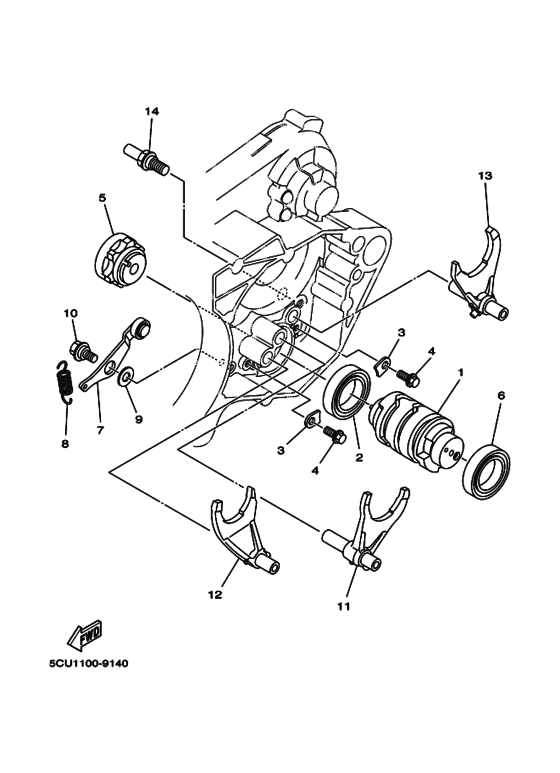 14
13
5
10
3
4
1
6
8
7
9
3
4
2
12
11
FWD
5CU1100-9140