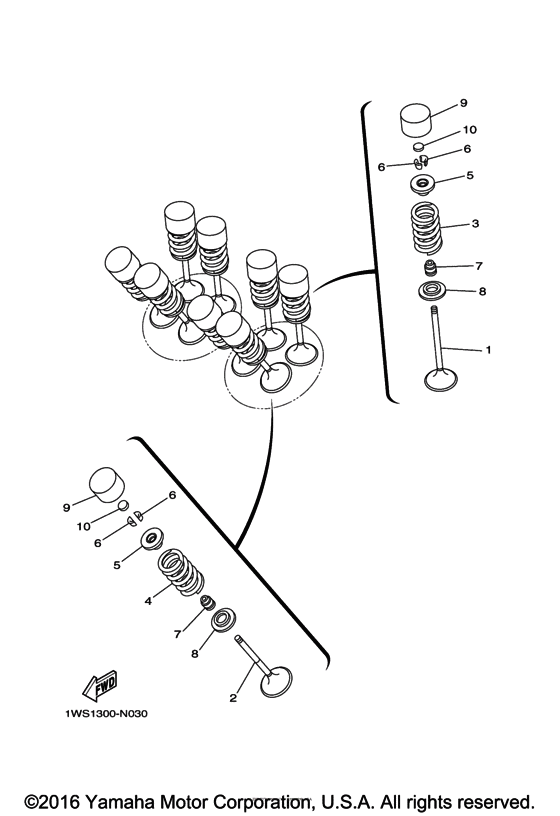 9
10
6
6
5
3
7
8
1

9
6
10
6
5
4
7
8
2

FWD

1WS1300-N030

©2016 Yamaha Motor Corporation, U.S.A. All rights reserved.