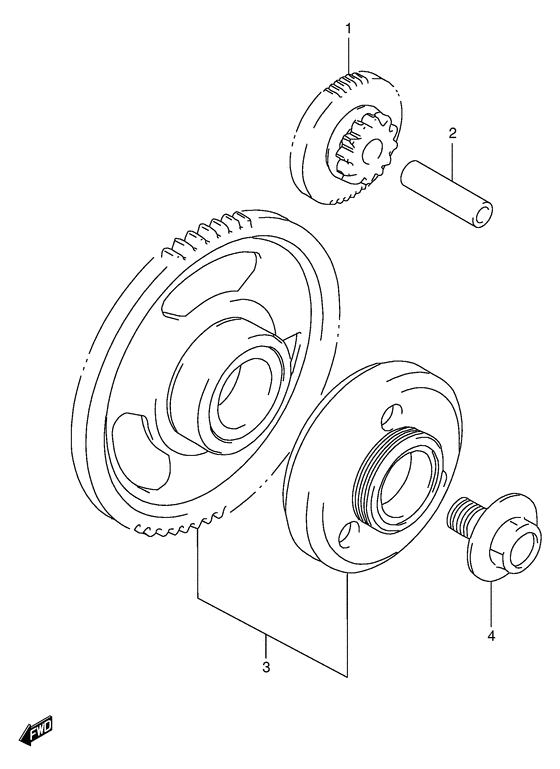 1
2
3
4
FWD