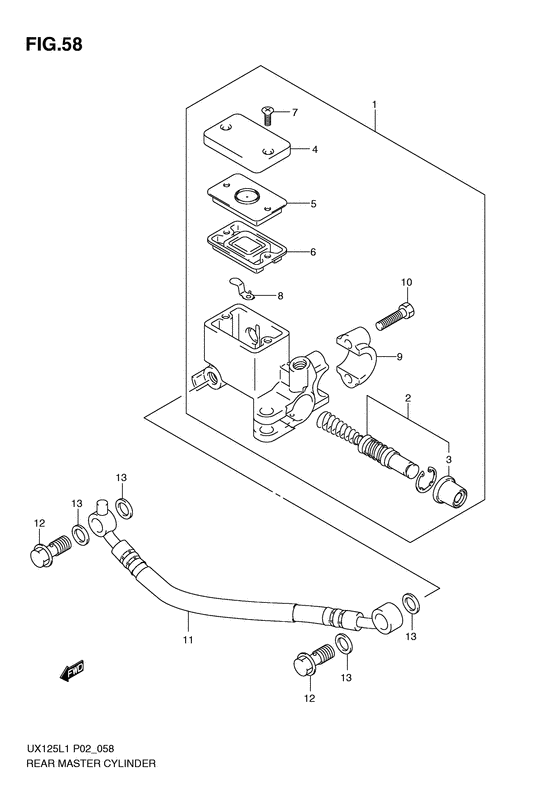 FIG.58

1
7
4
5
6
8
10
9
2
3
13
13
12
11
13
13
12
FWD

UX125L1 P02_058
REAR MASTER CYLINDER