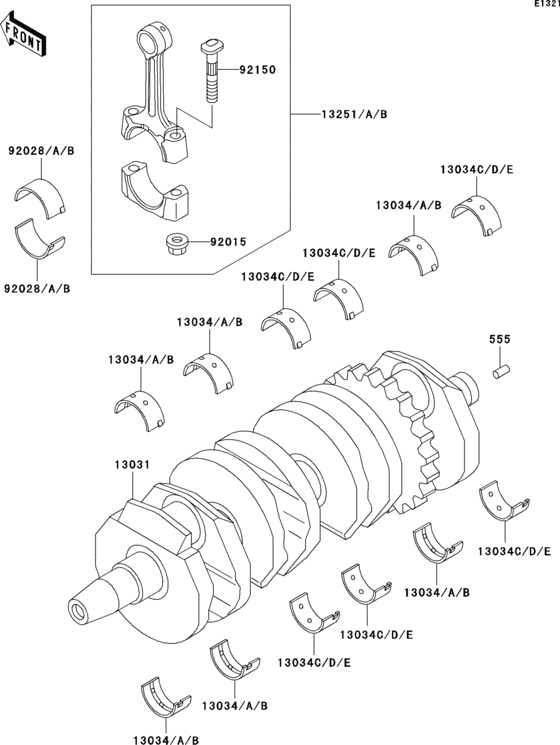 E1321

FRONT

92150

13251/A/B

92028/A/B

92015

92028/A/B

13034C/D/E

13034/A/B

13034C/D/E

13034C/D/E

13034/A/B

13034/A/B

555

13031

13034C/D/E

13034/A/B

13034C/D/E

13034C/D/E

13034/A/B

13034/A/B