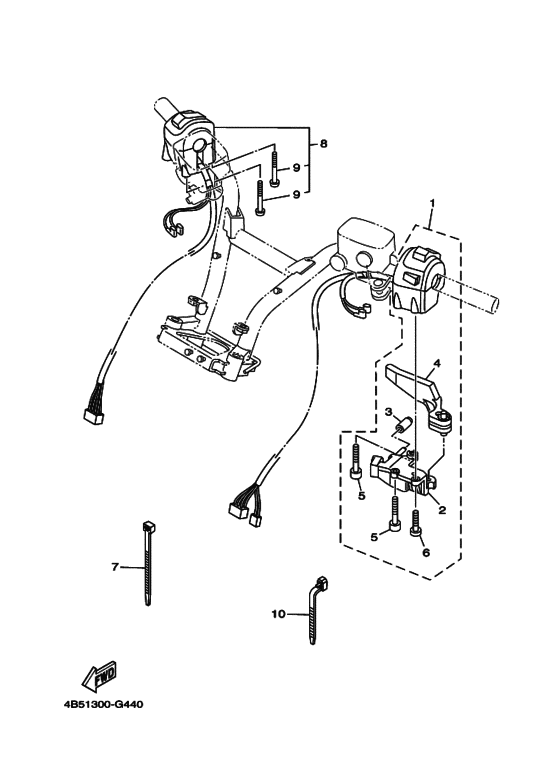 8
9
9
1
4
3
5
2
5
6
7
10
FWD
4B51300-G440