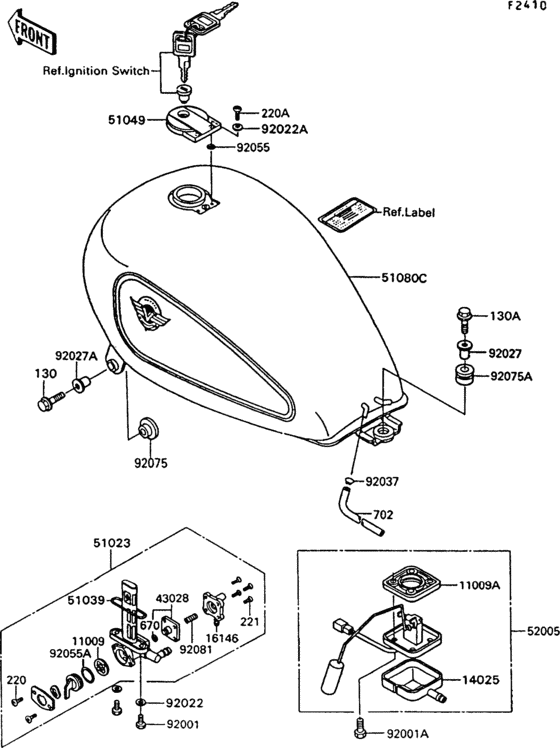 F2410

FRONT

Ref.Ignition Switch

51049

220A

92022A

92055

Ref.Label

51080C

130A

92027

92075A

92027A

130

92075

92037

702

51023

51039

43028

670

11009

92055A

92081

16146

221

220

92022

92001

11009A

52005

14025

92001A