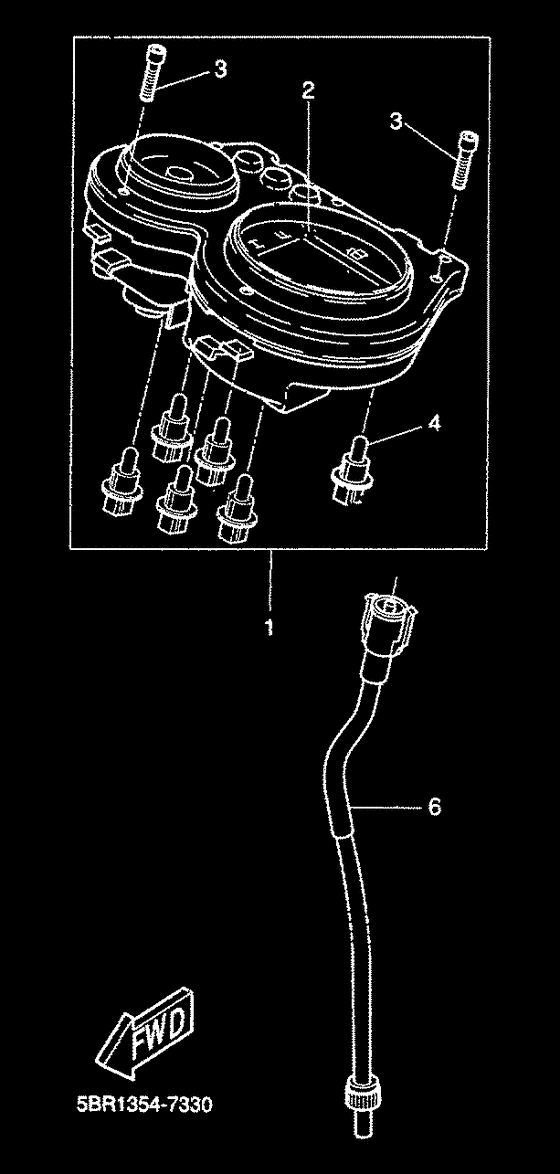 3
2
3
4
1
6
FWD
5BR1354-7330