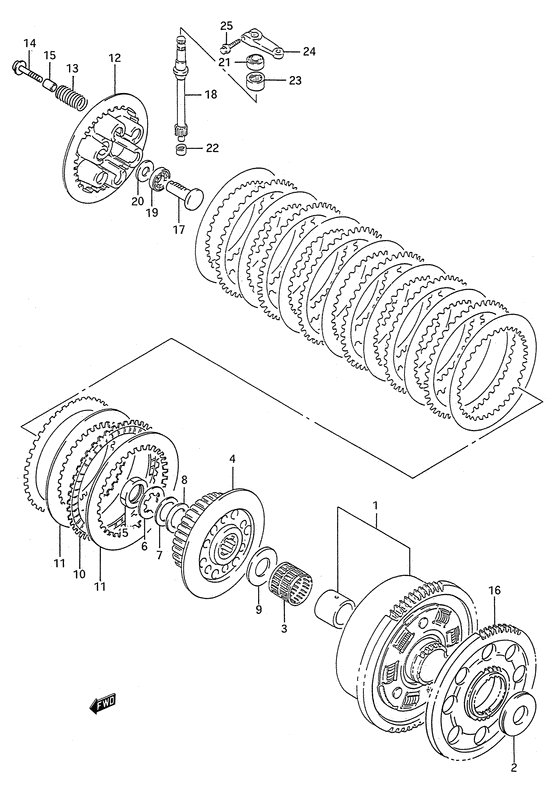 14
15
13
12
25
24
21
23
18
22
20
19
17
4
8
5
6
7
11
10
11
9
3
1
16
2
FWD