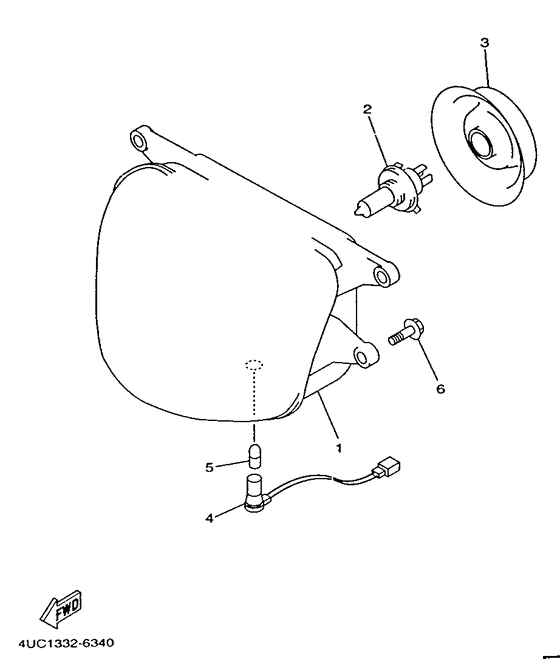 3
2
6
1
5
4
FWD
4UC1332-6340