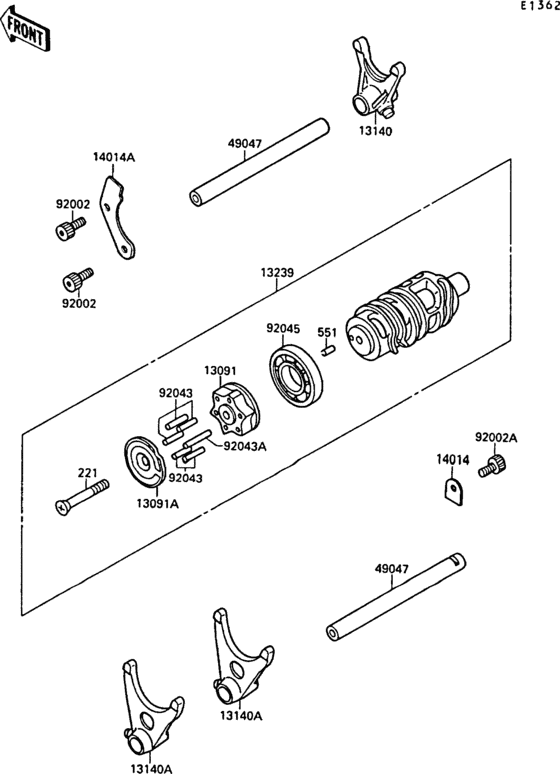 E1362

FRONT

13140

49047

14014A

92002

92002

13239

92045

551

13091

92043

92043A

92043

221

13091A

92002A

14014

49047

13140A

13140A