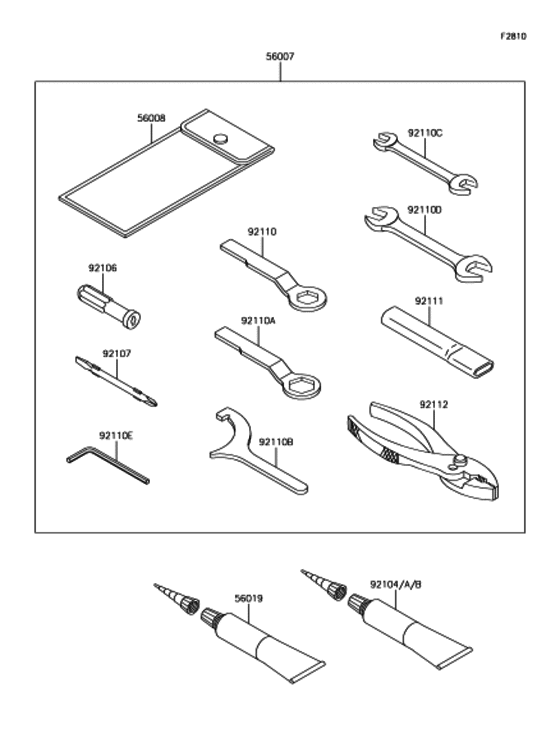 F2810

56007

56008

92110C

92110D

92110

92106

92111

92110A

92107

92112

92110E

92110B

56019

92104/A/B