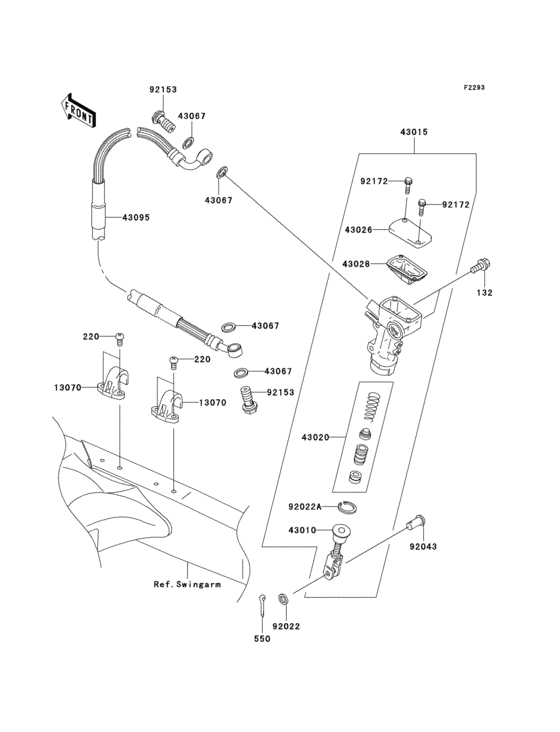 F2293

FRONT

92153
43067
43067
43095
43015
92172
92172
43026
43028
132
43067
220
220
43067
13070
13070
92153
43020
92022A
43010
92043
Ref. Swingarm
550
92022