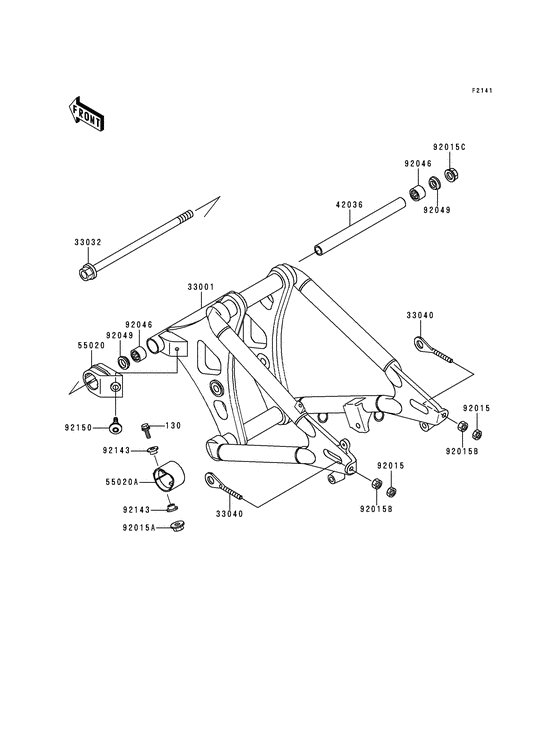 F2141

FRONT

92015C
92046
92049
42036
33032
33001
92046
92049
55020
33040
92015
92015B
92150
130
92143
55020A
92143
92015A
33040
92015
92015B