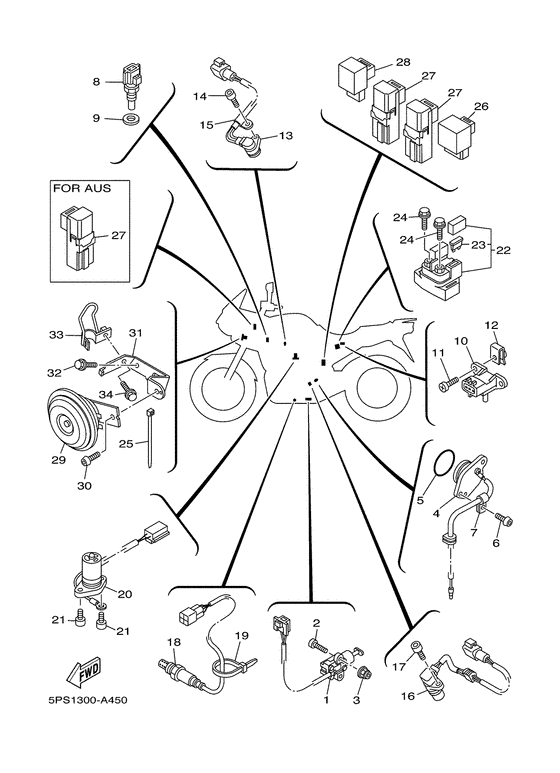 8
9
14
15
13
28
27
27
26
FOR AUS
27
24
24
23
22
33
31
32
34
29
25
30
12
10
11
5
4
7
6
20
21
21
18
19
2
1
3
17
16
FWD
5PS1300-A450