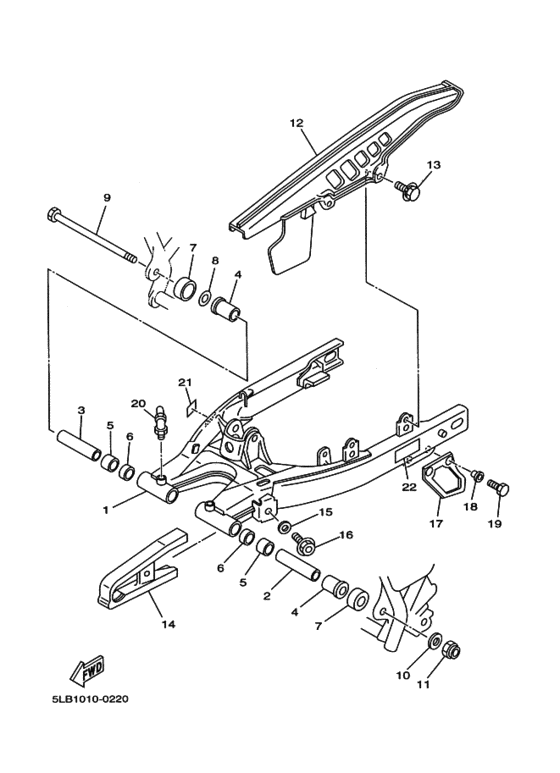 12
13
9
7
8
4
21
20
3
5
6
1
22
18
19
17
15
16
6
5
2
4
7
14
10
11
FWD
5LB1010-0220