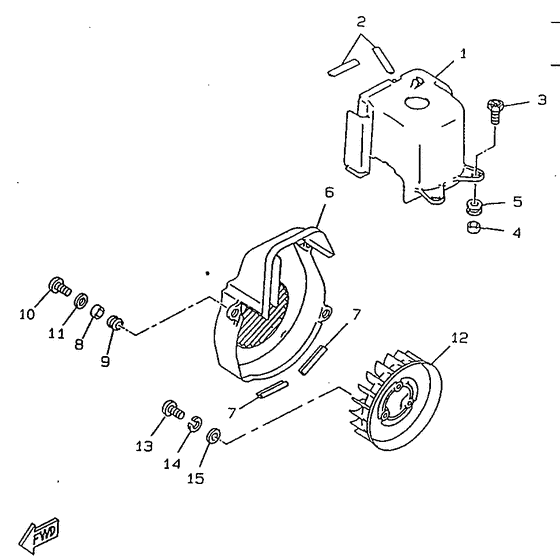 2
1
3
5
4
6
10
11
8
9
7
12
7
13
14
15
FWD