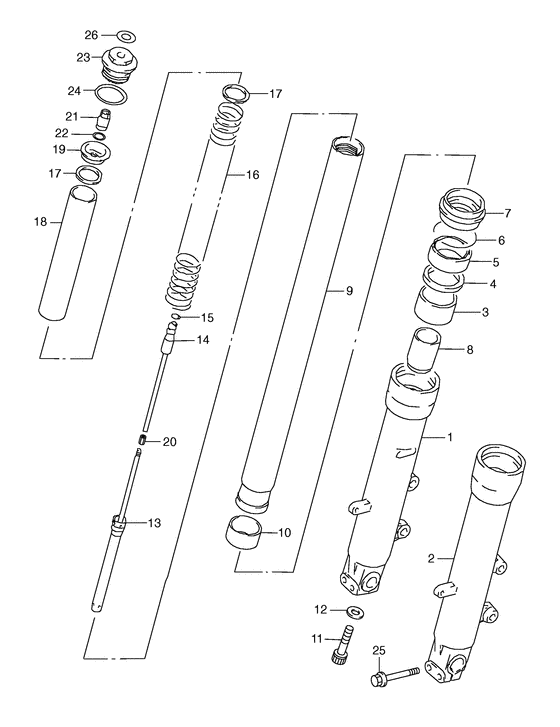 26
23
24
21
22
19
17
18
17
16
15
14
20
13
9
10
7
6
5
4
3
8
1
2
12
11
25