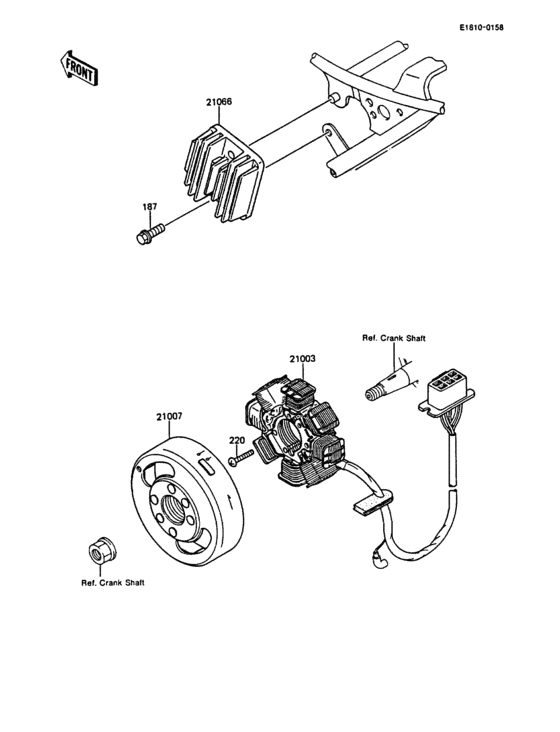 E1810-0158

FRONT

21066

187

Ref. Crank Shaft

21003

21007

220

Ref. Crank Shaft