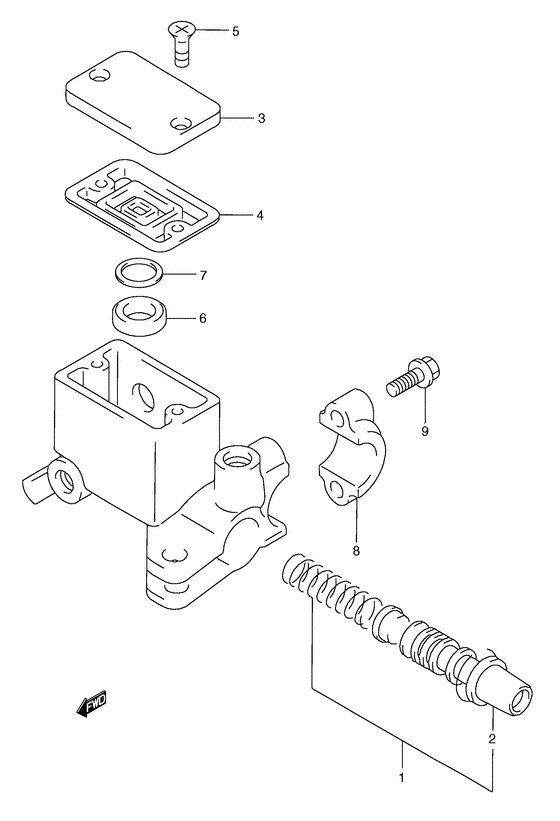 5
3
4
7
6
9
8
FWD
2
1