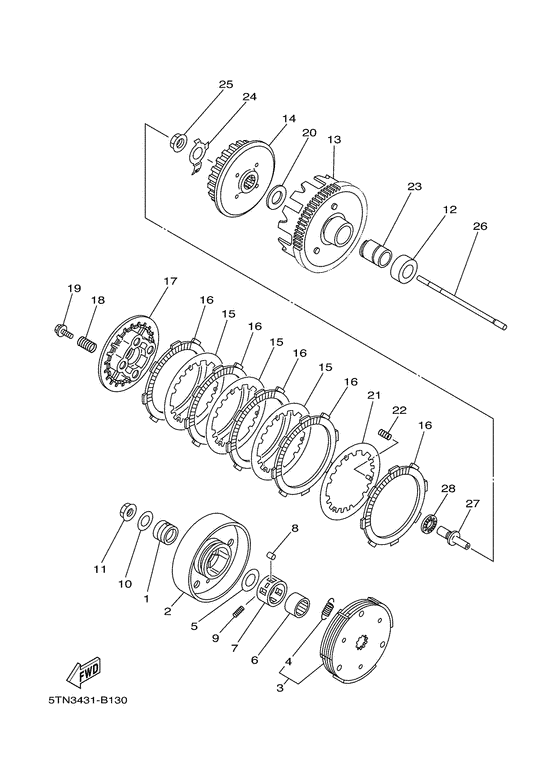 25
24
14
20
13
23
12
26
19
18
17
16
15
16
15
16
15
16
21
22
16
28
27
8
11
10
1
2
5
9
7
6
4
3
FWD
5TN3431-B130