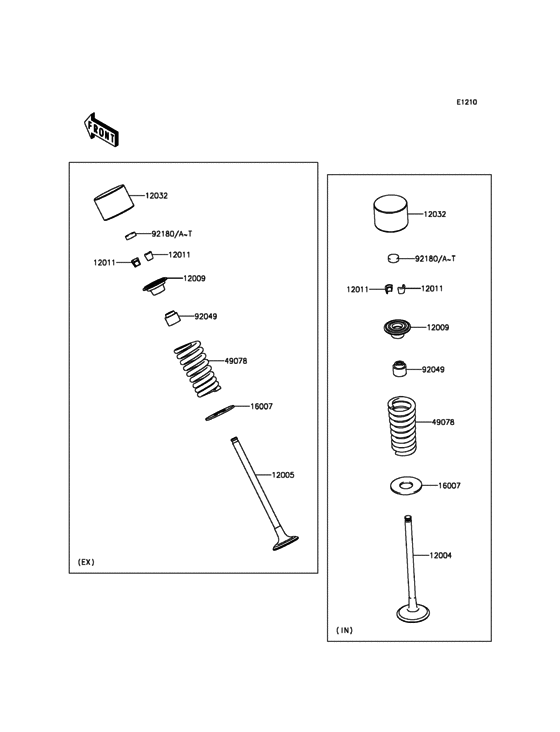 E1210

FRONT

12032
92180/A~T
12011
12011
12009
92049
49078
16007
12005
(EX)

12032
92180/A~T
12011
12011
12009
92049
49078
16007
12004
(IN)