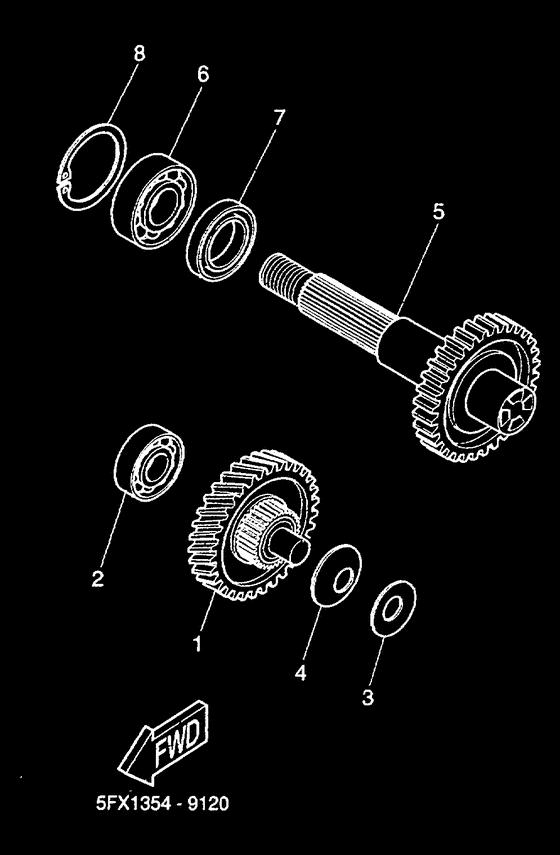 8
6
7
5
2
1
4
3
FWD
5FX1354 - 9120