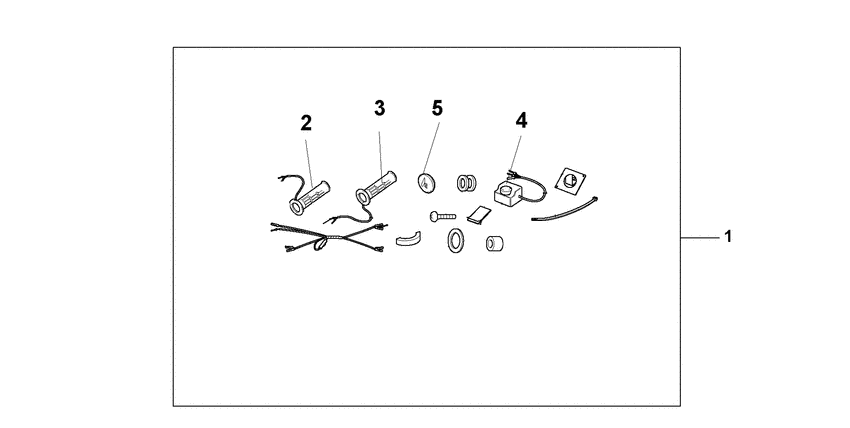 2
3
5
4
1