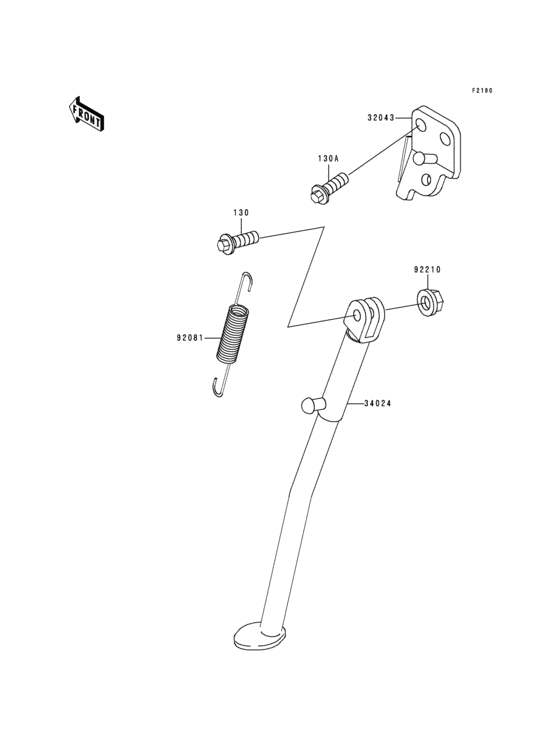 F2190

FRONT

32043

130A

130

92210

92081

34024