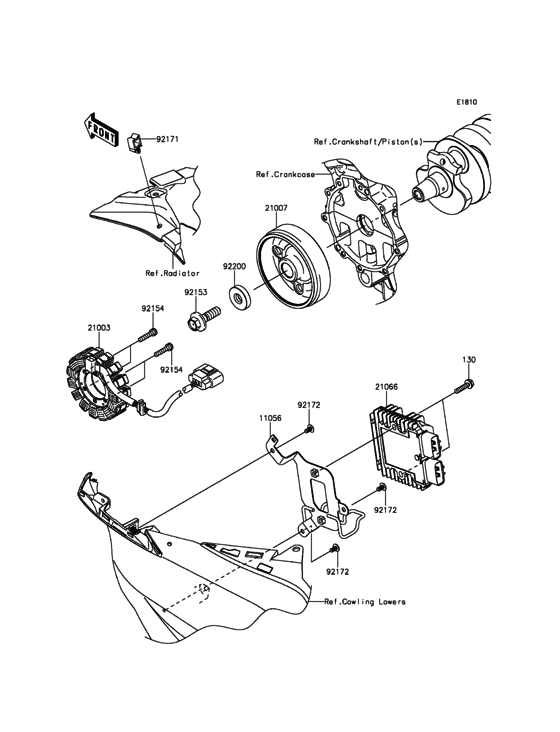 E1810

FRONT

92171

Ref.Crankshaft/Piston(s)

Ref.Crankcase

21007

Ref.Radiator

92200

92153

92154

21003

92154

130

21066

92172

11056

92172

92172

Ref.Cowling Lowers