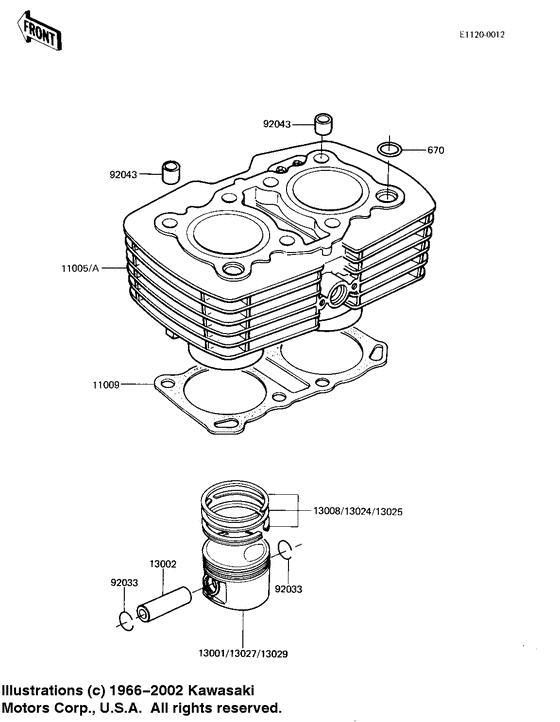 FRONT

E1120-0012

92043

670

92043

11005/A

11009

13008/13024/13025

13002

92033

92033

13001/13027/13029

Illustrations (c) 1966–2002 Kawasaki Motors Corp., U.S.A. All rights reserved.