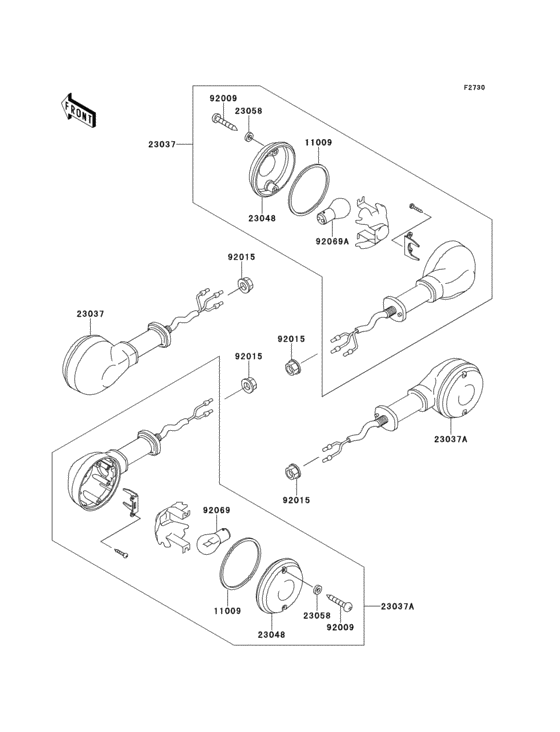 F2730

FRONT

92009
23058
23037
11009
23048
92069A
92015
23037
92015
92015
23037A
92015
92069
11009
23048
23058
92009
23037A