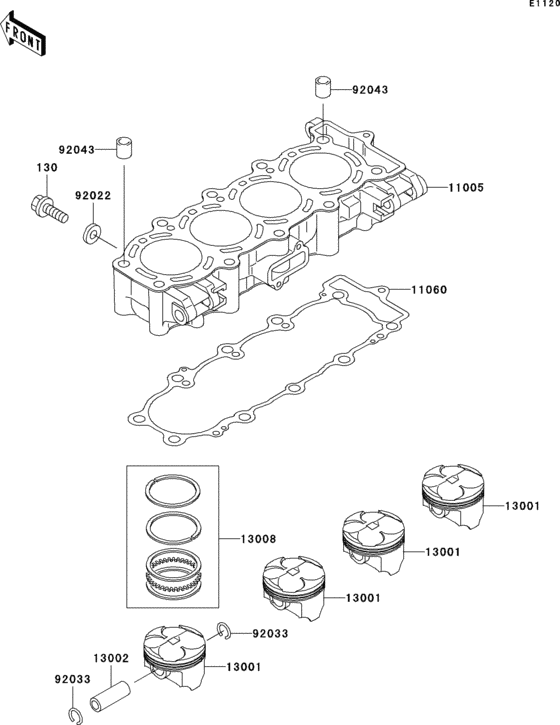 E1120

FRONT

92043

92043

130

92022

11005

11060

13008

13001

13001

13001

92033

13002

13001

92033