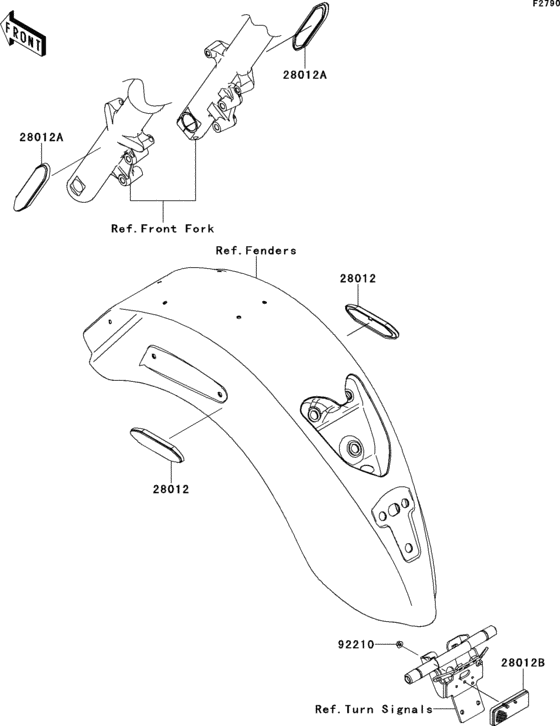 F2790

FRONT

28012A

28012A

Ref.Front Fork

Ref.Fenders

28012

28012

92210

28012B

Ref.Turn Signals