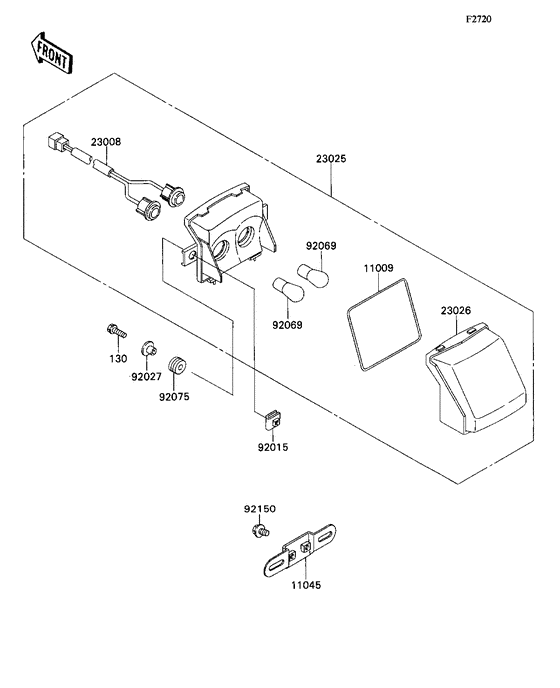 F2720

FRONT

23008

23025

92069

11009

92069

23026

130

92027

92075

92015

92150

11045