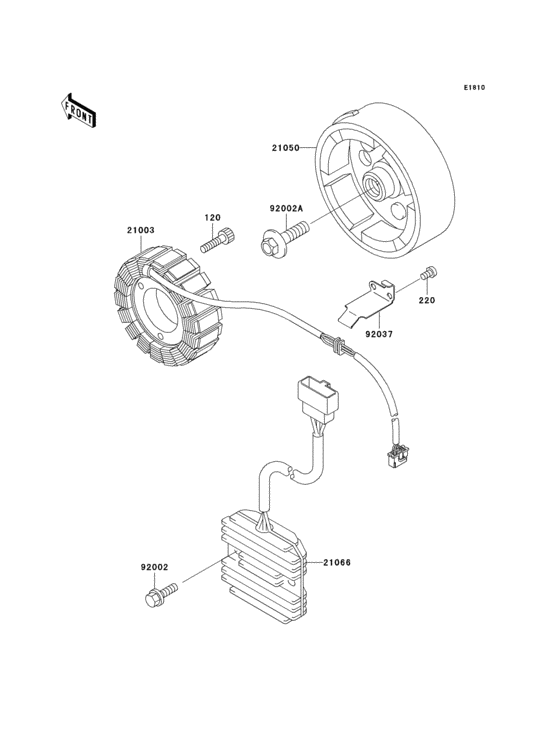 E1810

FRONT

21050

120

92002A

21003

220

92037

21066

92002