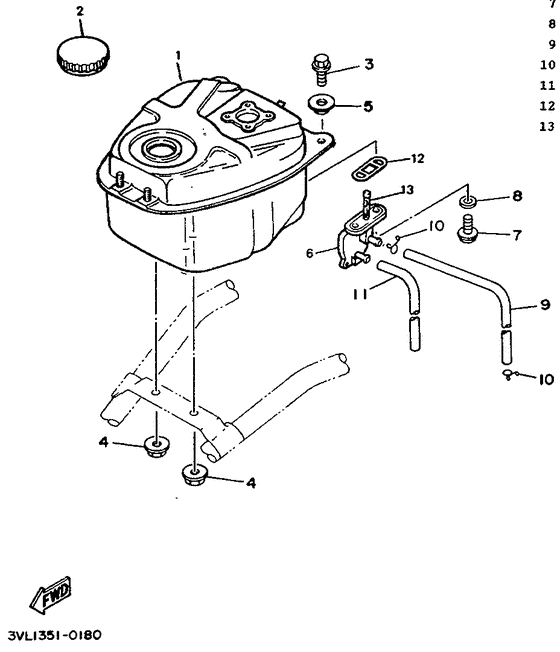 7
8
9
10
11
12
13

2
1
3
5
12
13
8
10
7
6
11
9
10
4
4

FWD

3VL1351-0180