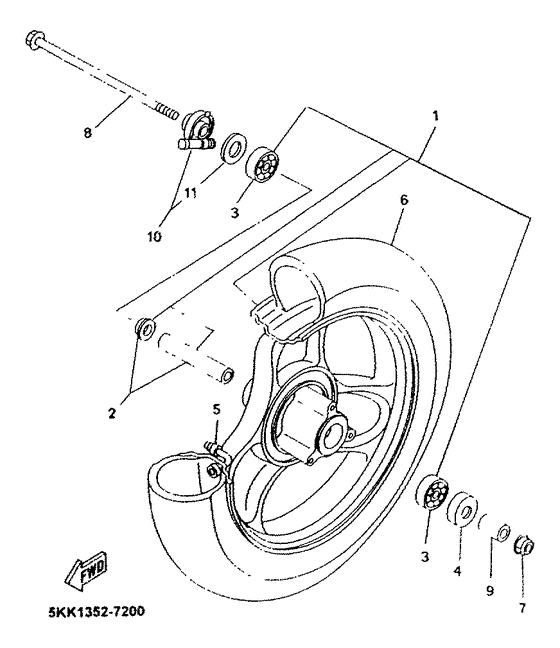 8
1
11
3
10
6
2
5
3
4
9
7
FWD
5KK1352-7200