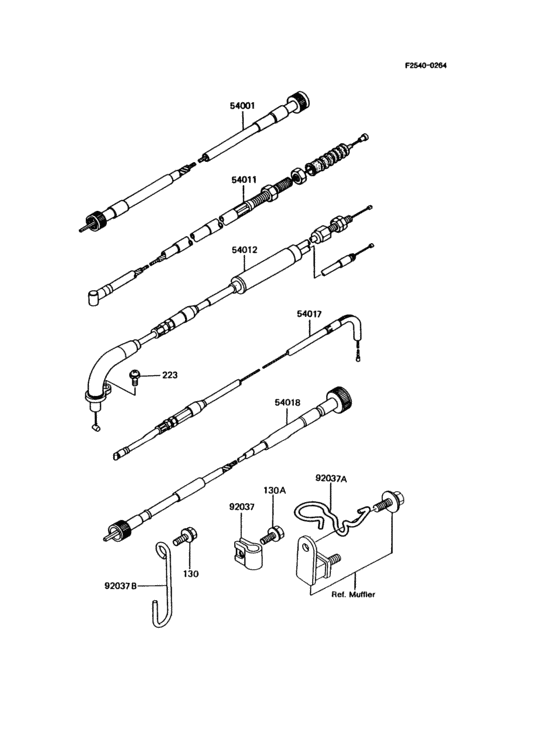 F2540-0264

54001

54011

54012

54017

223

54018

92037A

130A

92037

130

92037B

Ref. Muffler