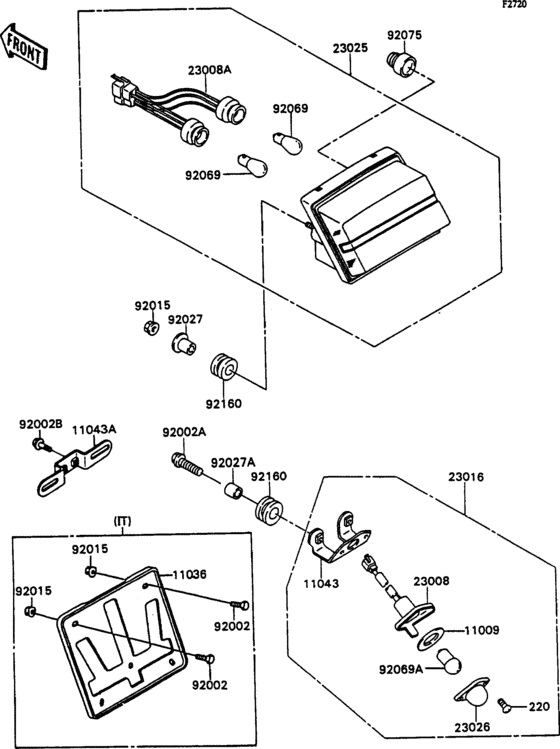 F2720

FRONT

23025

92075

23008A

92069

92069

92015

92027

92160

92002B

11043A

92002A

92027A

92160

23016

(IT)

92015

11036

92015

92002

92002

11043

23008

11009

92069A

220

23026