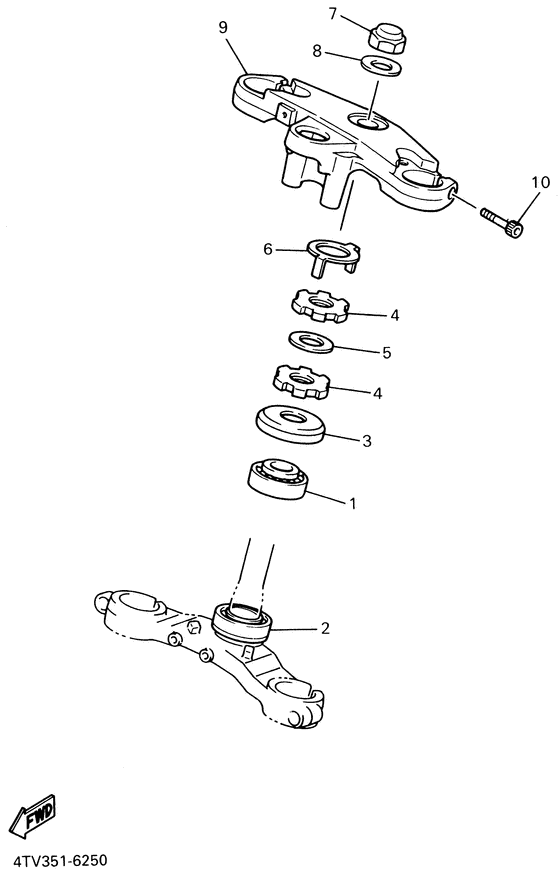 9
7
8
10
6
4
5
4
3
1
2
FWD
4TV351-6250