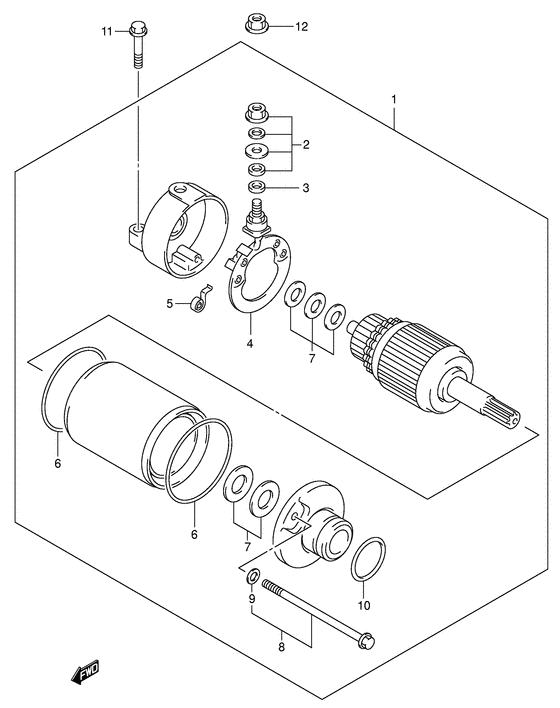 11
12
1
2
3
5
4
7
6
6
7
9
10
8
FWD