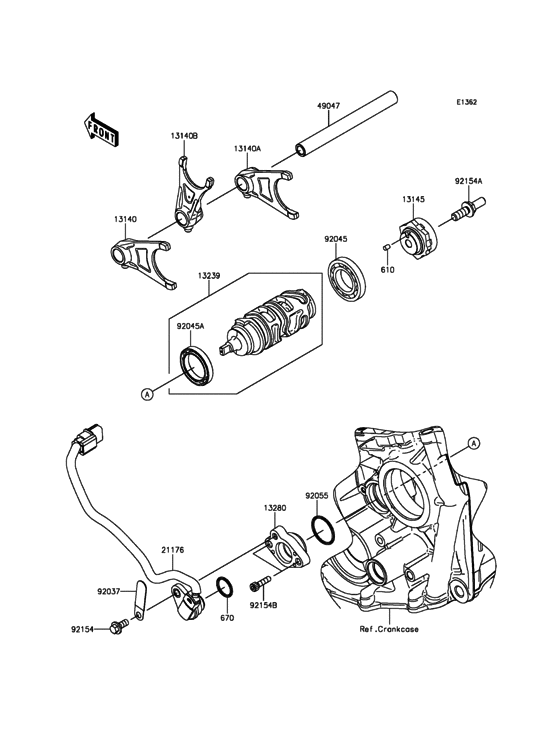 E1362

FRONT

49047

13140B

13140A

92154A

13145

13140

92045

610

13239

92045A

A

A

92055

13280

21176

92037

670

92154B

92154

Ref.Crankcase