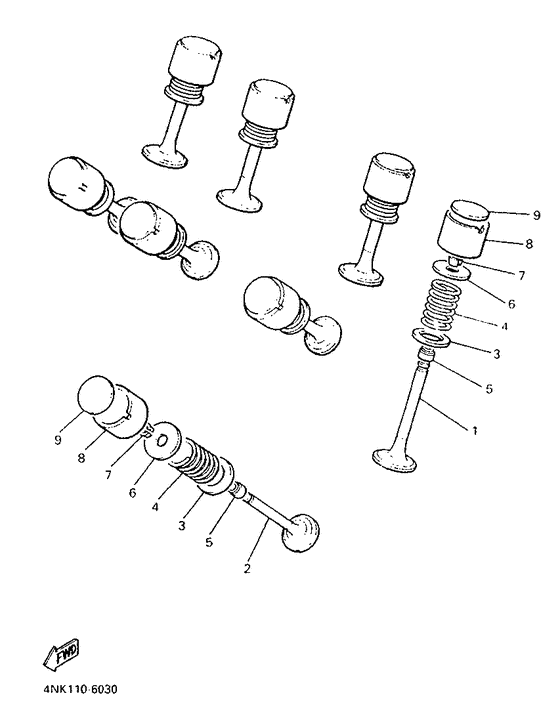 9
8
7
6
4
3
5
1
9
8
7
6
4
3
5
2
FWD
4NK110-6030