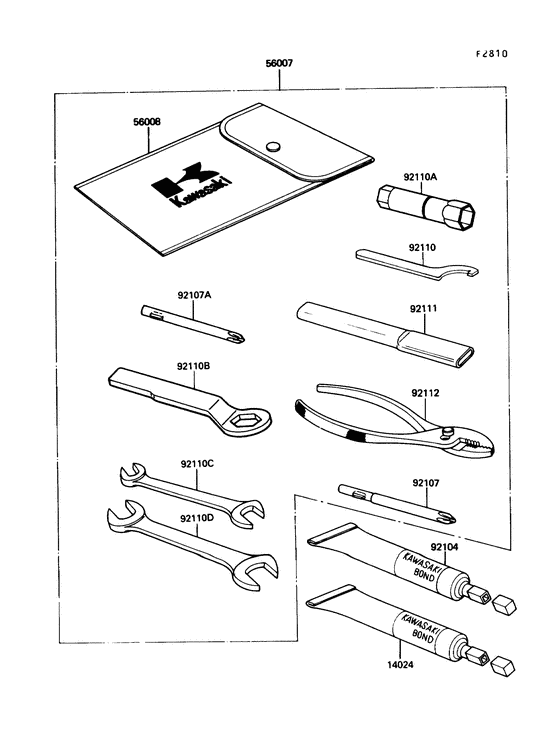 F2810

56007

56008

Kawasaki

92110A

92110

92107A

92111

92110B

92112

92110C

92107

92110D

92104

KAWASAKI BOND

KAWASAKI BOND

14024