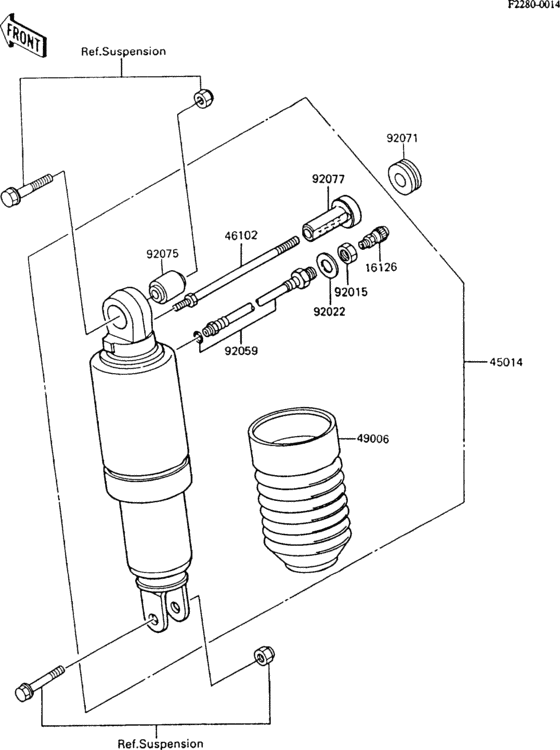 F2280-0014

FRONT

Ref.Suspension

92071

92077

46102

92075

16126

92015

92022

92059

45014

49006

Ref.Suspension