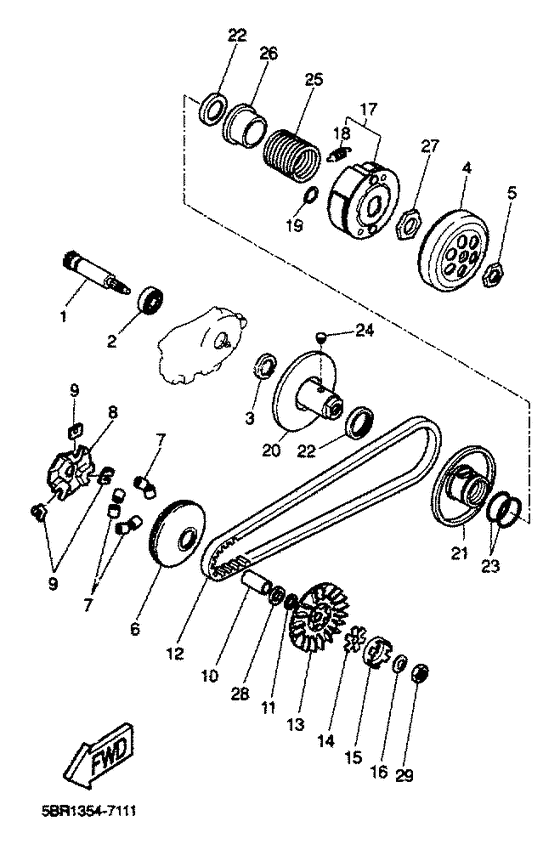 22
26
25
17
18
27
4
5
19
1
2
24
3
20
22
9
8
7
9
7
6
12
10
28
11
13
14
15
16
29
21
23
FWD
5BR1354-7111