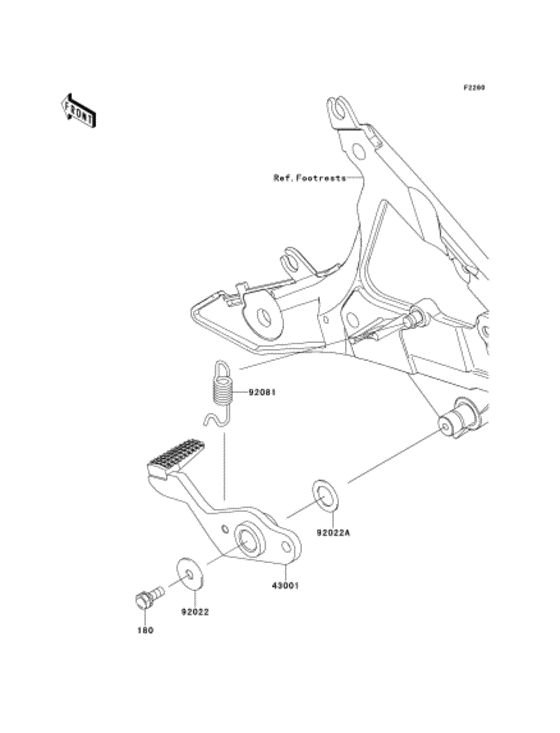 F2200

FRONT

Ref.Footrests

92081

92022A

43001

92022

180