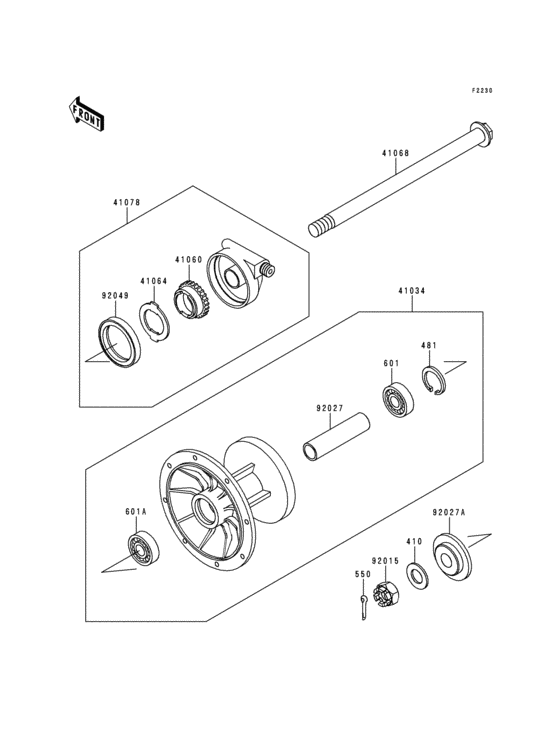 F2230

FRONT

41068

41078

41060

41064

92049

41034

481

601

92027

601A

92027A

410

92015

550