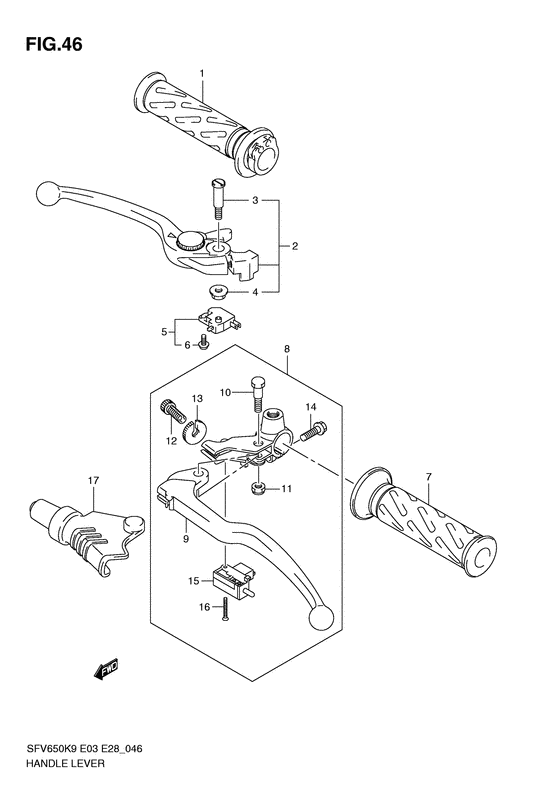 FIG.46

1
3
2
4
5
6
8
10
13
14
12
11
7
17
9
15
16
FWD

SFV650K9 E03 E28_046
HANDLE LEVER